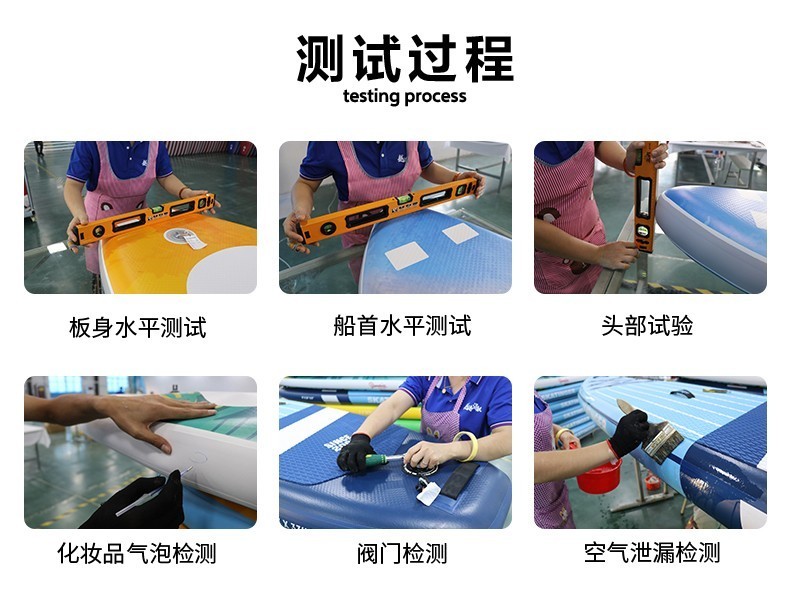 测试过程
testing process

板身水平测试

船首水平测试

头部试验

化妆品气泡检测

阀门检测

空气泄漏检测