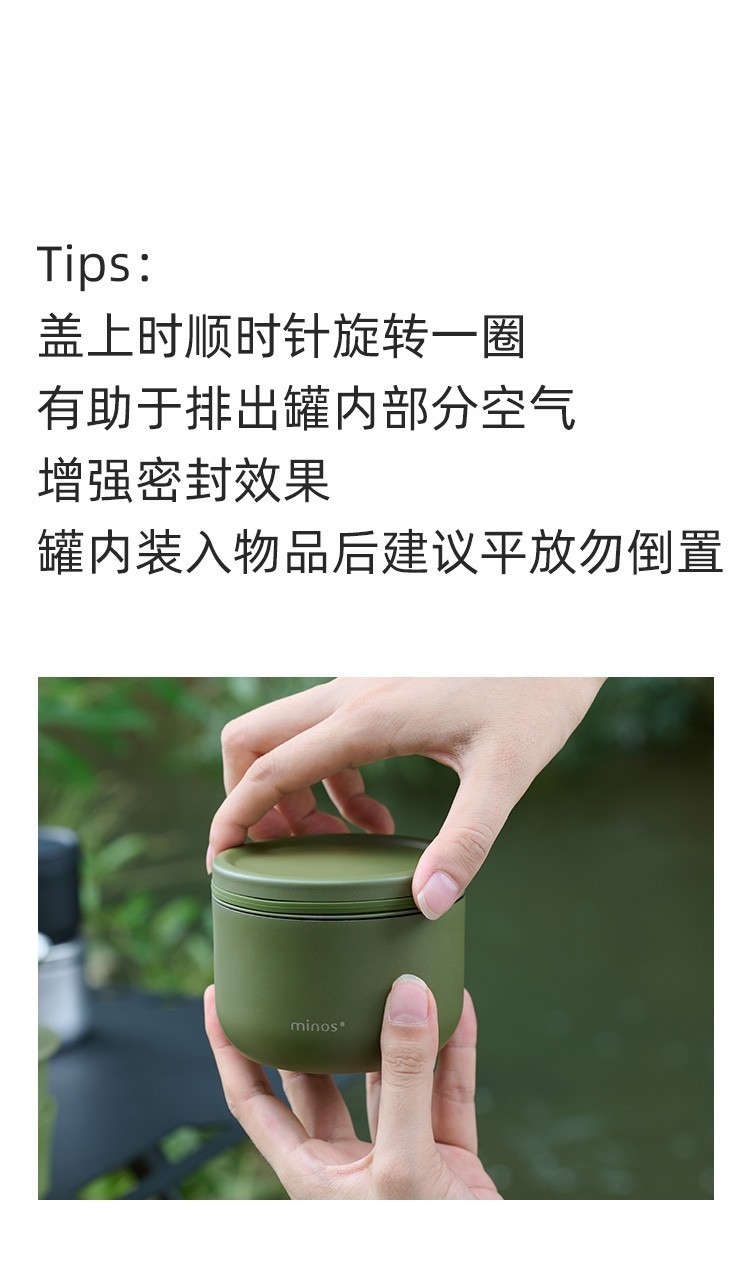 Tips：
盖上时顺时针旋转一圈
有助于排出罐内部分空气
增强密封效果
罐内装入物品后建议平放勿倒置

minos®