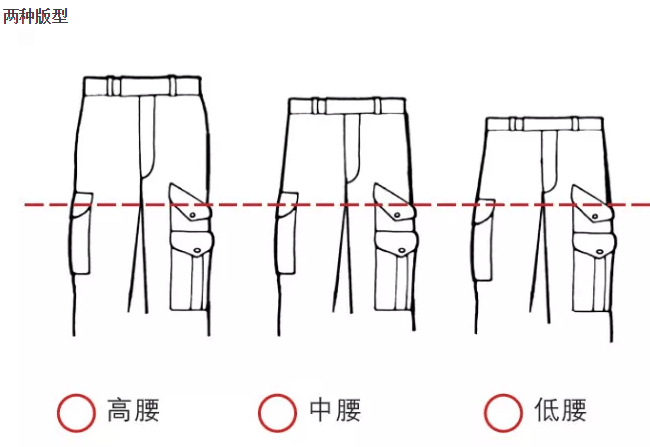 两种版型

高腰

中腰

低腰