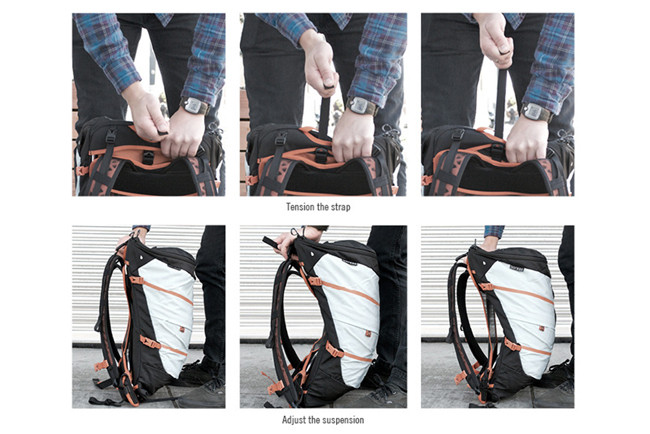 Tension the strap

Adjust the suspension