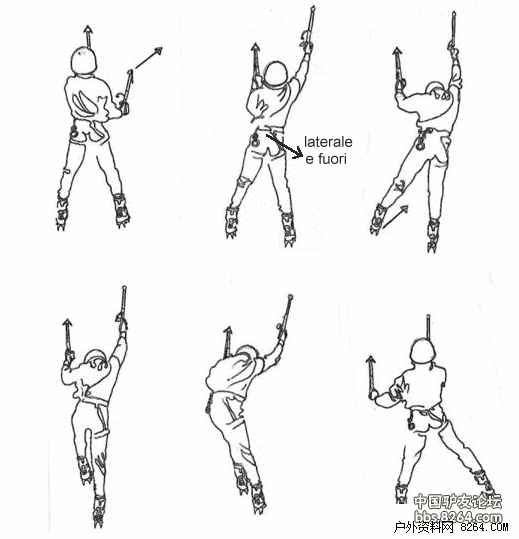 laterale
e fuori

中国驴友论坛
bbs.8264.com
户外资料网 8264.COM