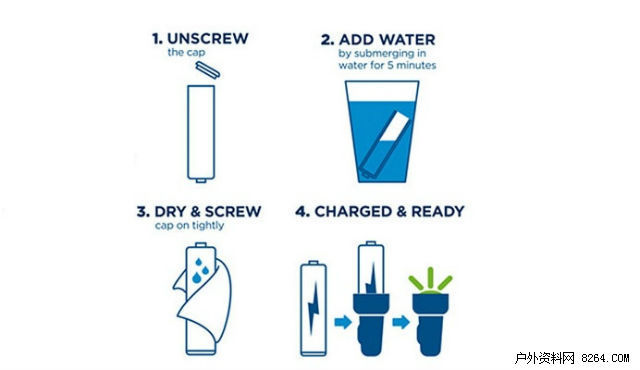 1. UNSCREW
the cap

2. ADD WATER
by submerging in water for 5 minutes

3. DRY & SCREW
cap on tightly

4. CHARGED & READY

户外资料网 8264.COM