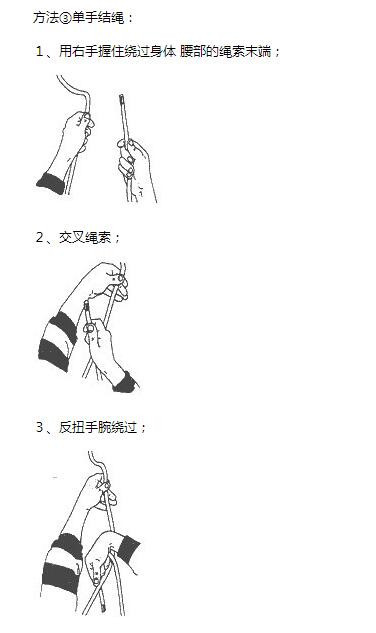 方法③单手结绳：

1、用右手握住绕过身体 腰部的绳索末端；

2、交叉绳索；

3、反扭手腕绕过；