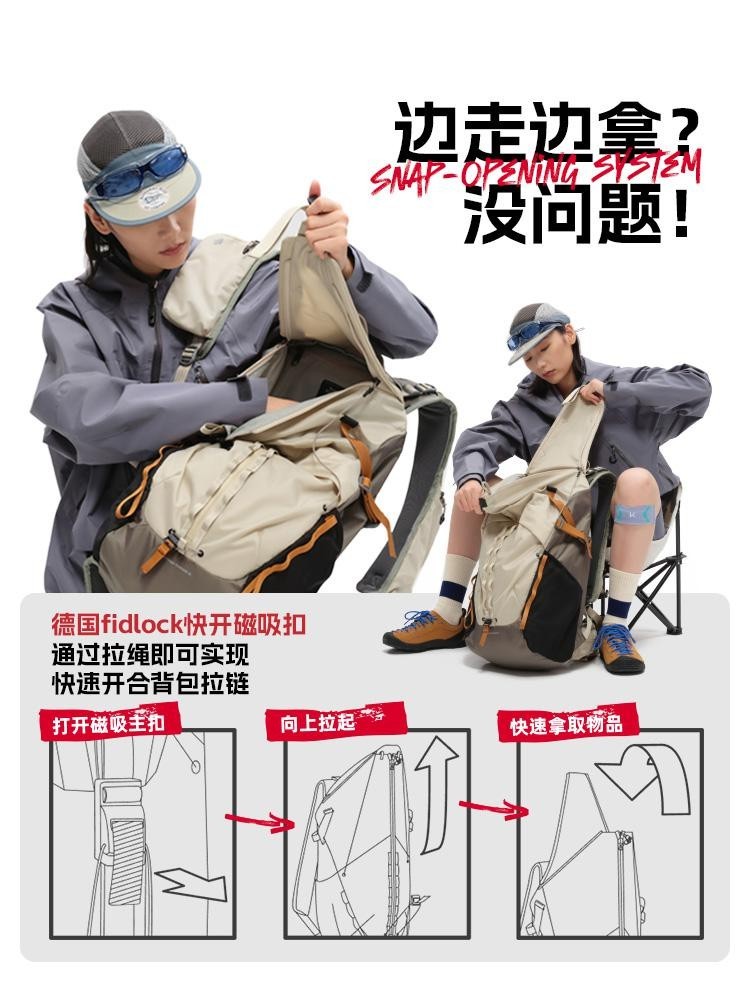 边走边拿？
SNAP-OPENING SYSTEM
没问题！

德国fidlock快开磁吸扣
通过拉绳即可实现
快速开合背包拉链

打开磁吸主扣

向上拉起

快速拿取物品